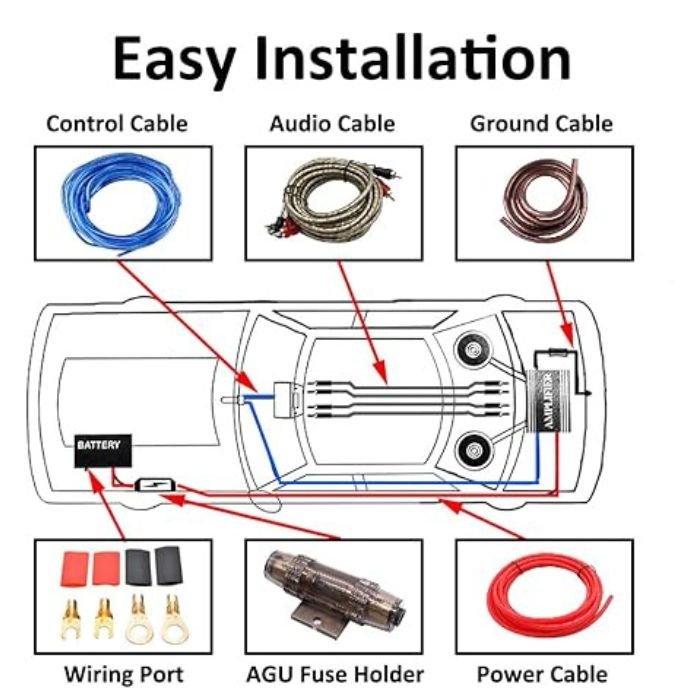 Easy Installation

Control Cable

Audio Cable

Ground Cable

BATTERY

AMPLIFIER

Wiring Port

AGU Fuse Holder

Power Cable